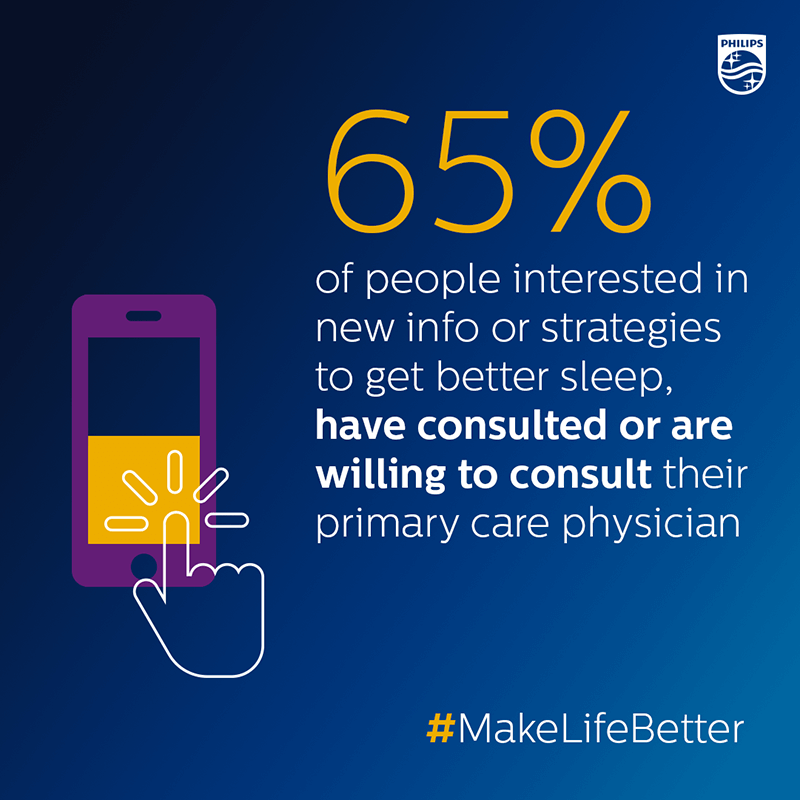 PHILIPS

65%

of people interested in new info or strategies to get better sleep, have consulted or are willing to consult their primary care physician

#MakeLifeBetter